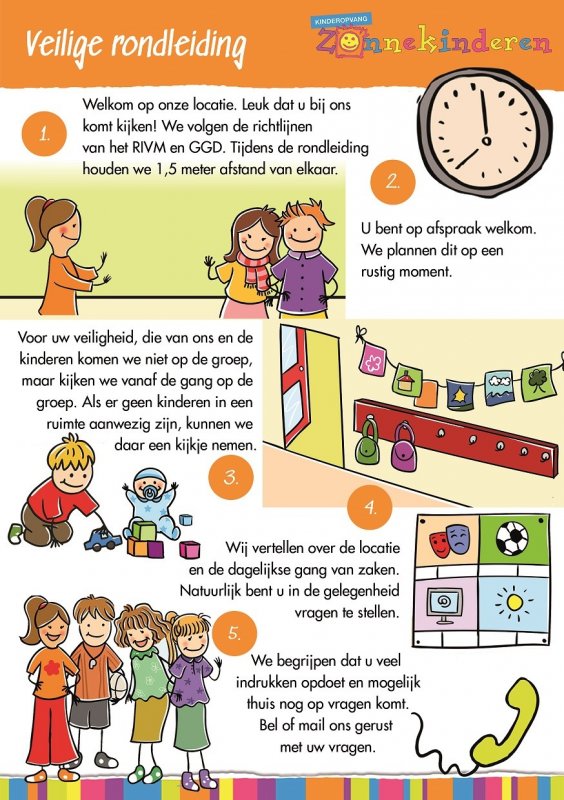 Veilige rondleiding

KINDEROPVANG
Zonnekinderen

1.

Welkom op onze locatie. Leuk dat u bij ons komt kijken! We volgen de richtlijnen van het RIVM en GGD. Tijdens de rondleiding houden we 1,5 meter afstand van elkaar.

2.

U bent op afspraak welkom. We plannen dit op een rustig moment.

Voor uw veiligheid, die van ons en de kinderen komen we niet op de groep, maar kijken we vanaf de gang op de groep. Als er geen kinderen in een ruimte aanwezig zijn, kunnen we daar een kijkje nemen.

3.

4.

Wij vertellen over de locatie en de dagelijkse gang van zaken. Natuurlijk bent u in de gelegenheid vragen te stellen.

5.

We begrijpen dat u veel indrukken opdoet en mogelijk thuis nog op vragen komt. Bel of mail ons gerust met uw vragen.